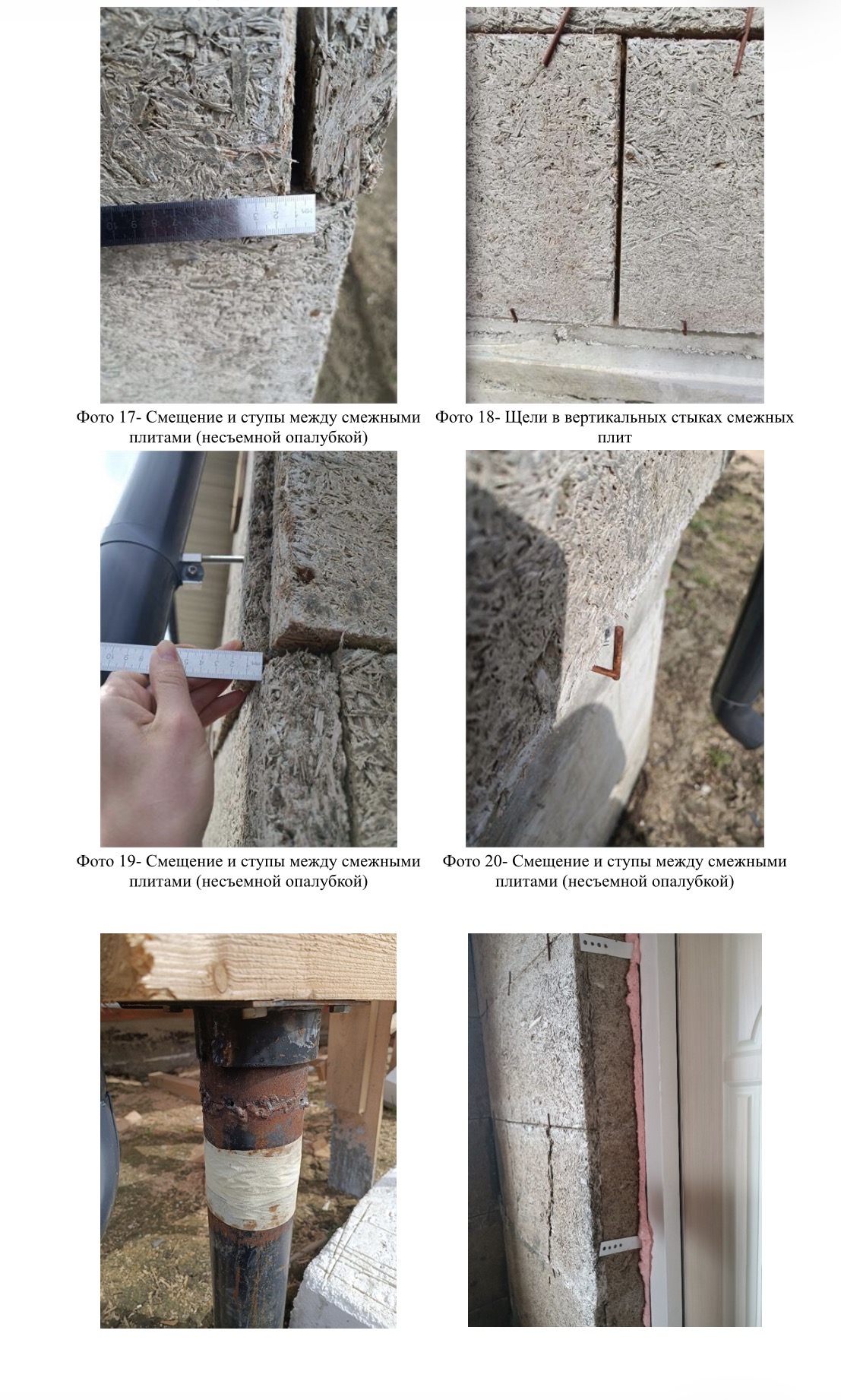 Фото 17- Смещение и ступы между смежными плитами (несъемной опалубкой)

Фото 18- Щели в вертикальных стыках смежных плит

Фото 19- Смещение и ступы между смежными плитами (несъемной опалубкой)

Фото 20- Смещение и ступы между смежными плитами (несъемной опалубкой)